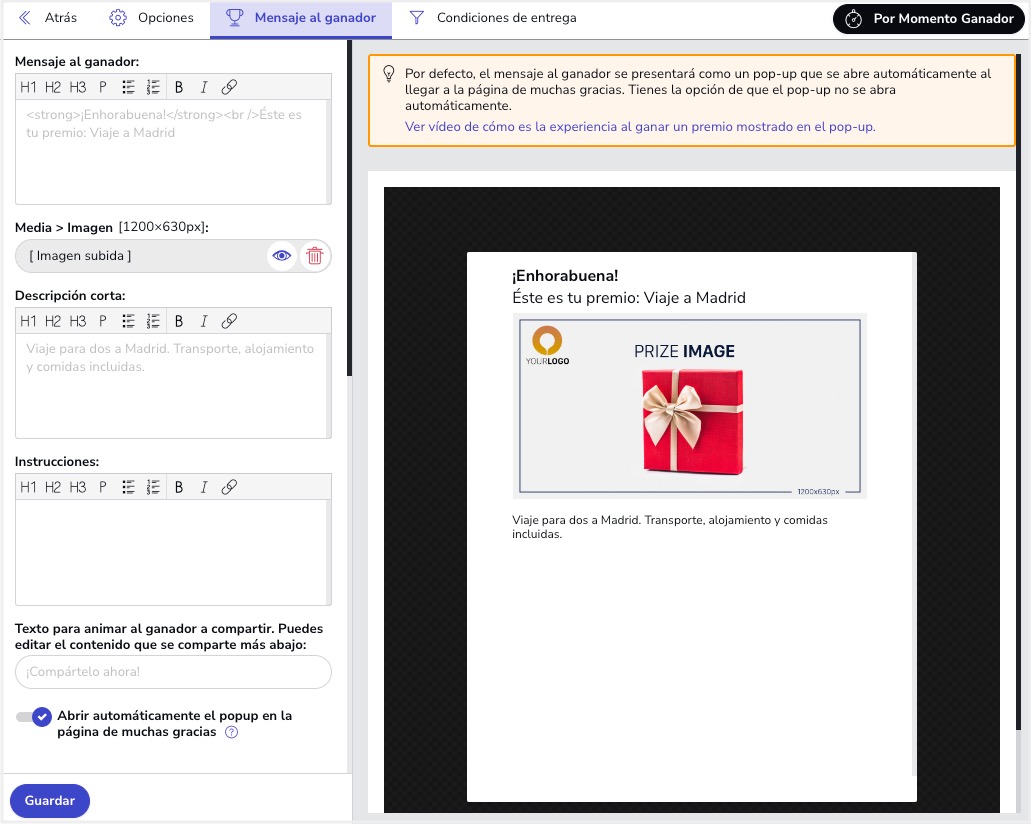 Atrás Opciones Mensaje al ganador Condiciones de entrega Por Momento Ganador

Mensaje al ganador:

H1 H2 H3 P B I

<strong>¡Enhorabuena!</strong><br />Éste es tu premio: Viaje a Madrid

Media > Imagen [1200×630px]:

[ Imagen subida ]

Descripción corta:

H1 H2 H3 P B I

Viaje para dos a Madrid. Transporte, alojamiento y comidas incluidas.

Instrucciones:

H1 H2 H3 P B I

Texto para animar al ganador a compartir. Puedes editar el contenido que se comparte más abajo:

¡Compártelo ahora!

Abrir automáticamente el popup en la página de muchas gracias

Guardar

Por defecto, el mensaje al ganador se presentará como un pop-up que se abre automáticamente al llegar a la página de muchas gracias. Tienes la opción de que el pop-up no se abra automáticamente.

Ver vídeo de cómo es la experiencia al ganar un premio mostrado en el pop-up.

¡Enhorabuena!

Éste es tu premio: Viaje a Madrid

YOURLOGO

PRIZE IMAGE

1200x630px

Viaje para dos a Madrid. Transporte, alojamiento y comidas incluidas.