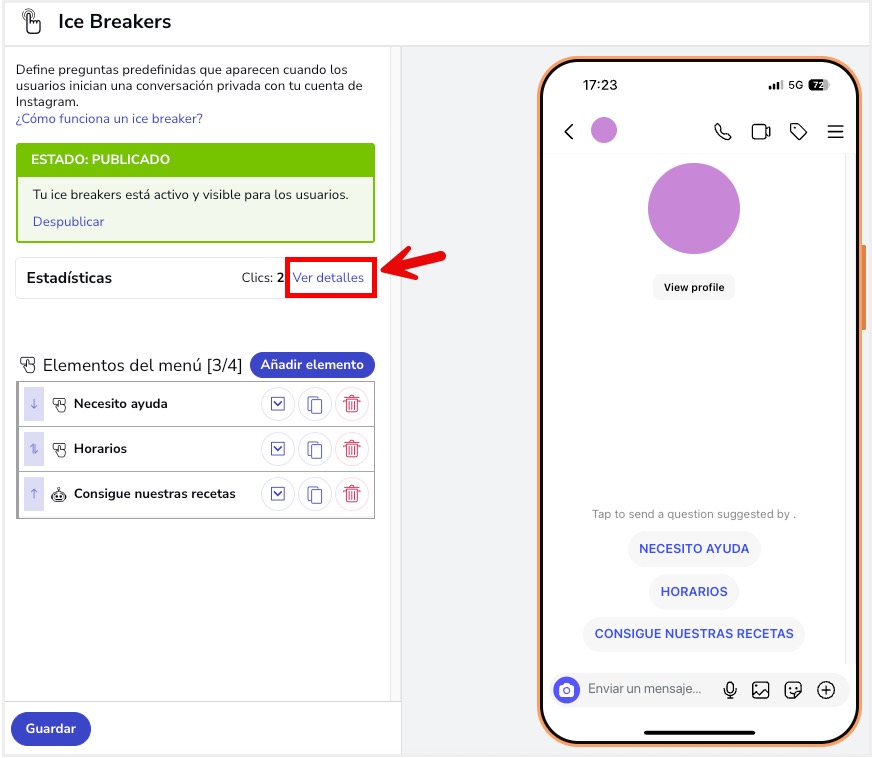 Ice Breakers

Define preguntas predefinidas que aparecen cuando los usuarios inician una conversación privada con tu cuenta de Instagram.
¿Cómo funciona un ice breaker?

ESTADO: PUBLICADO

Tu ice breakers está activo y visible para los usuarios.

Despublicar

Estadísticas Clics: 2 Ver detalles

Elementos del menú [3/4] Añadir elemento

Necesito ayuda
Horarios
Consigue nuestras recetas

Guardar

17:23 5G 72

View profile

Tap to send a question suggested by .

NECESITO AYUDA
HORARIOS
CONSIGUE NUESTRAS RECETAS

Enviar un mensaje...