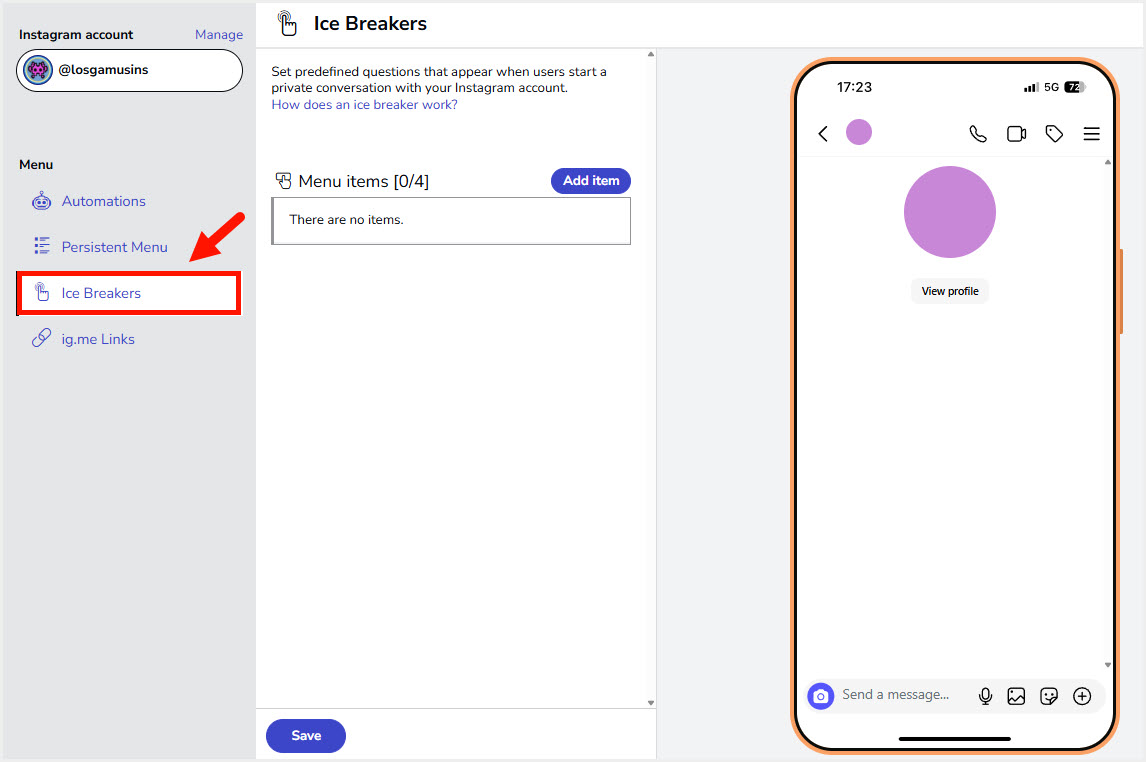 Instagram account
Manage
@losgamusins

Menu
Automations
Persistent Menu
Ice Breakers
ig.me Links

Ice Breakers

Set predefined questions that appear when users start a private conversation with your Instagram account.
How does an ice breaker work?

Menu items [0/4]
Add item
There are no items.

Save

17:23
5G 72

View profile

Send a message...